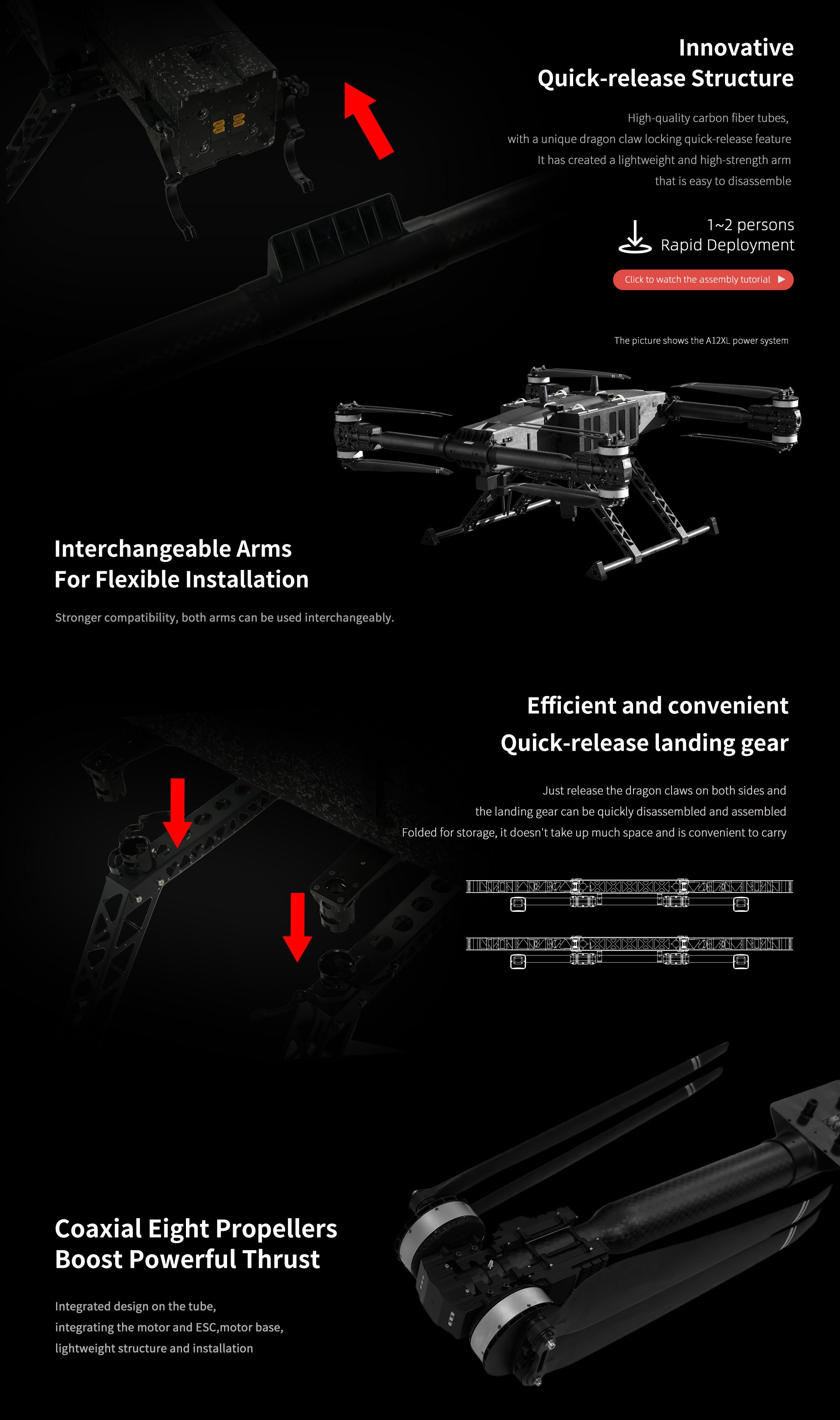 Innovative
Quick-release Structure

High-quality carbon fiber tubes,
with a unique dragon claw locking quick-release feature
It has created a lightweight and high-strength arm
that is easy to disassemble

1~2 persons
Rapid Deployment

Click to watch the assembly tutorial

The picture shows the A12XL power system

Interchangeable Arms
For Flexible Installation

Stronger compatibility, both arms can be used interchangeably.

Efficient and convenient
Quick-release landing gear

Just release the dragon claws on both sides and
the landing gear can be quickly disassembled and assembled
Folded for storage, it doesn't take up much space and is convenient to carry

Coaxial Eight Propellers
Boost Powerful Thrust

Integrated design on the tube,
integrating the motor and ESC,motor base,
lightweight structure and installation